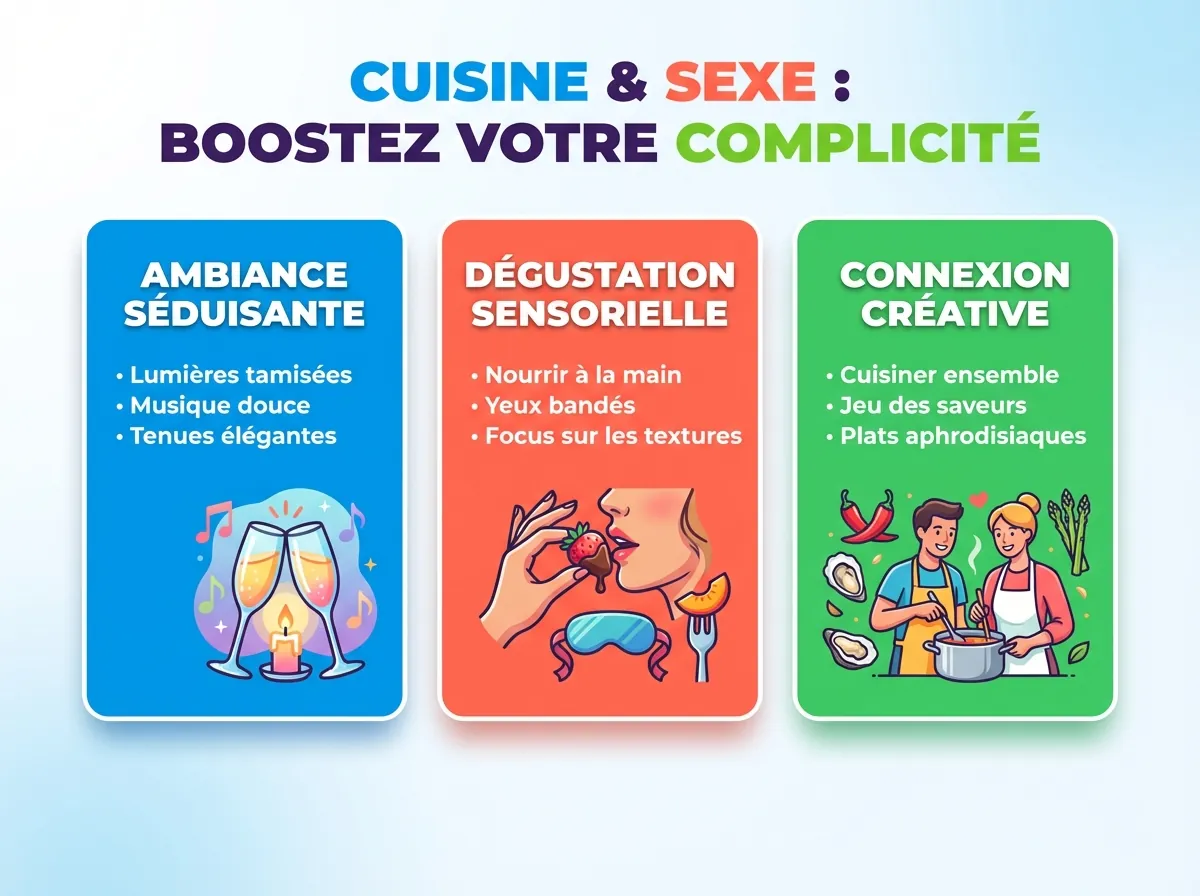 CUISINE & SEXE :
BOOSTEZ VOTRE COMPLICITÉ

AMBIANCE SÉDUISANTE

• Lumières tamisées
• Musique douce
• Tenues élégantes

DÉGUSTATION SENSORIELLE

• Nourrir à la main
• Yeux bandés
• Focus sur les textures

CONNEXION CRÉATIVE

• Cuisiner ensemble
• Jeu des saveurs
• Plats aphrodisiaques