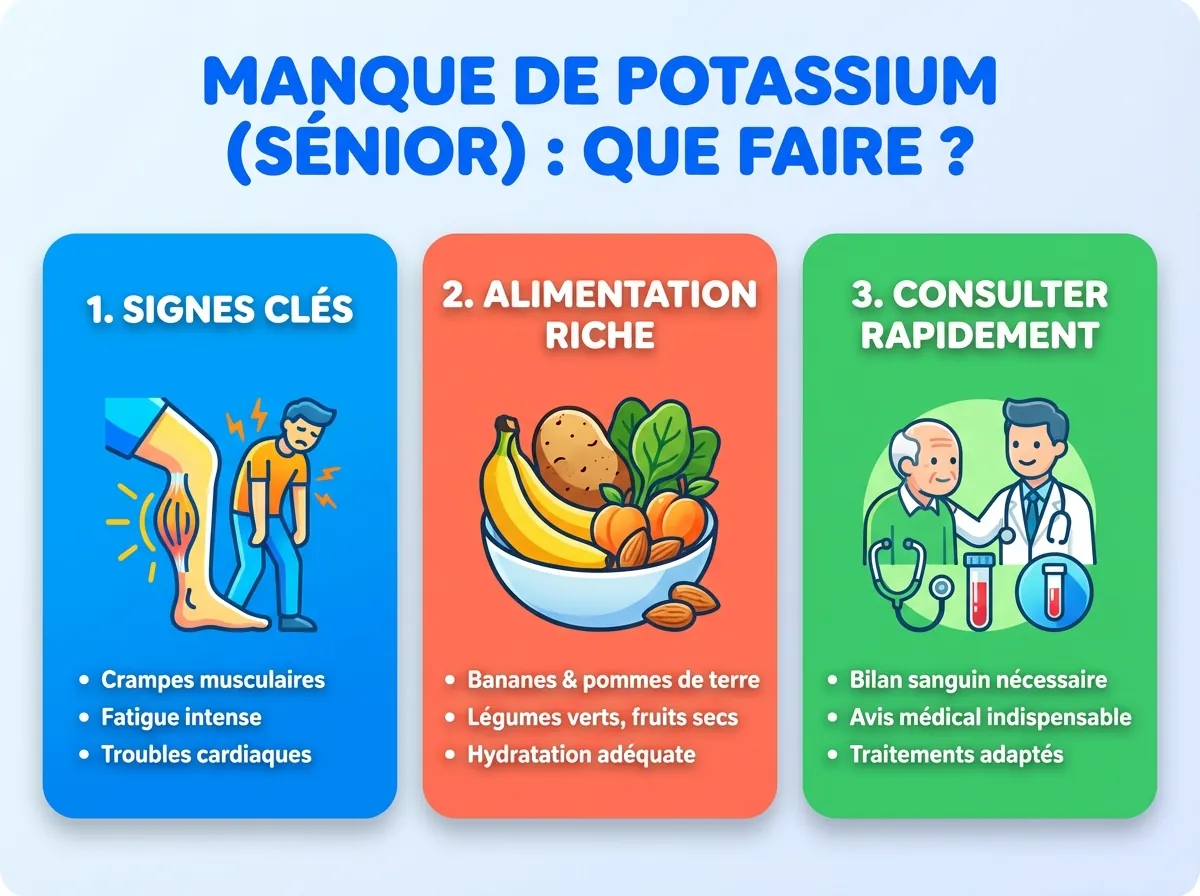 MANQUE DE POTASSIUM (SÉNIOR) : QUE FAIRE ?

1. SIGNES CLÉS

• Crampes musculaires
• Fatigue intense
• Troubles cardiaques

2. ALIMENTATION RICHE

• Bananes & pommes de terre
• Légumes verts, fruits secs
• Hydratation adéquate

3. CONSULTER RAPIDEMENT

• Bilan sanguin nécessaire
• Avis médical indispensable
• Traitements adaptés